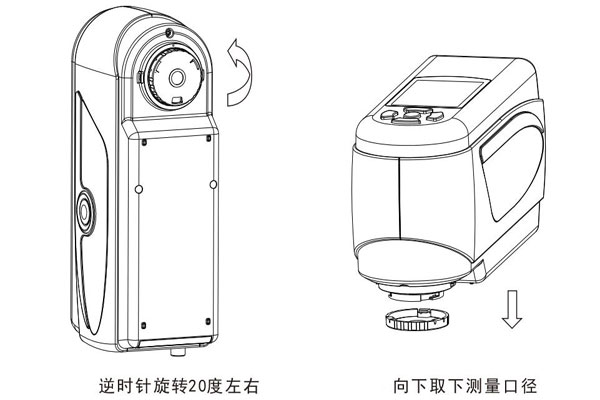 逆时针旋转20度左右

向下取下测量口径